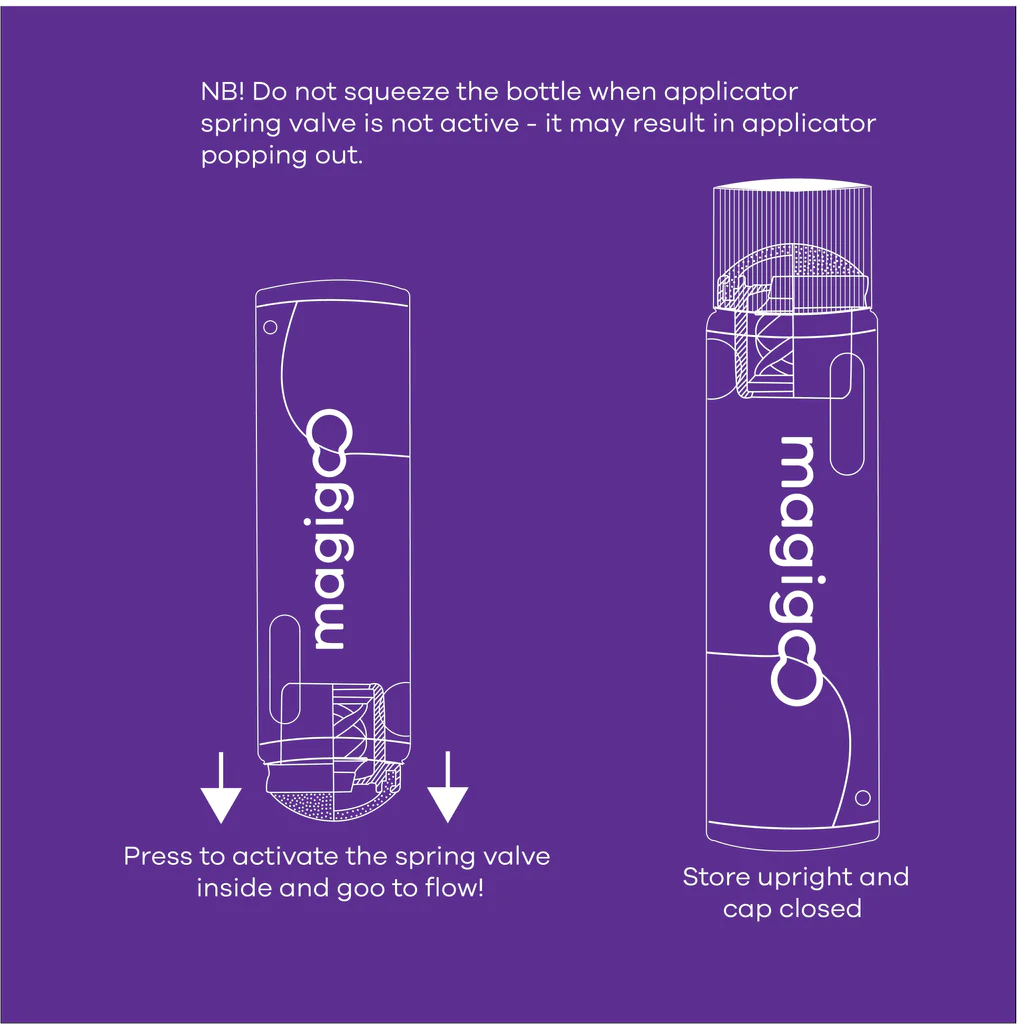 NB! Do not squeeze the bottle when applicator spring valve is not active - it may result in applicator popping out.

magigoo

Press to activate the spring valve inside and goo to flow!

magigoo

Store upright and cap closed